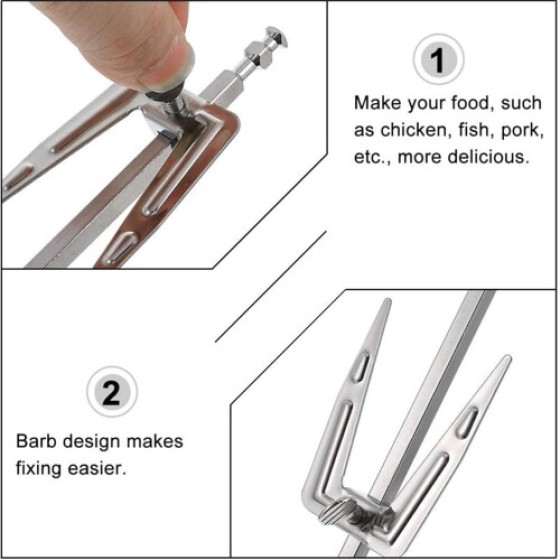 1

Make your food, such as chicken, fish, pork, etc., more delicious.

2

Barb design makes fixing easier.